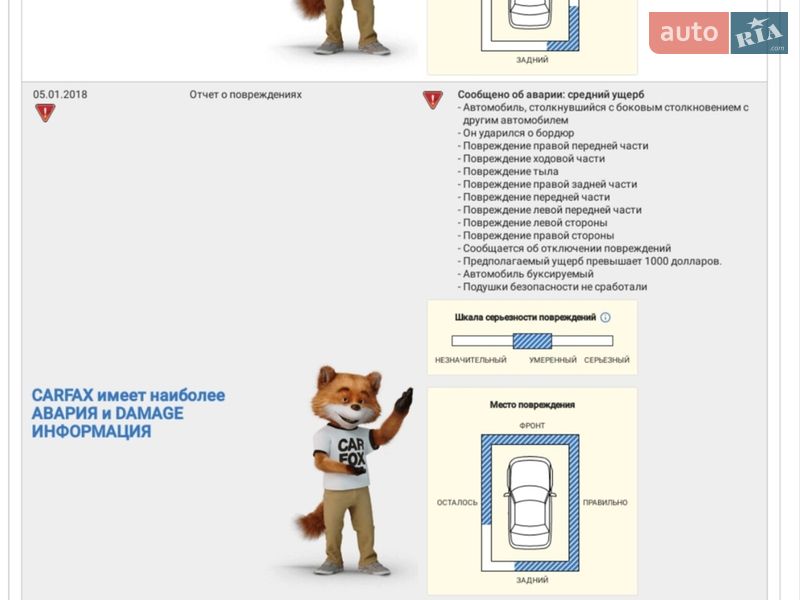 ЗАДНИЙ

auto RIA .com

05.01.2018

Отчет о повреждениях

Сообщено об аварии: средний ущерб
- Автомобиль, столкнувшийся с боковым столкновением с другим автомобилем
- Он ударился о бордюр
- Повреждение правой передней части
- Повреждение ходовой части
- Повреждение тыла
- Повреждение правой задней части
- Повреждение передней части
- Повреждение левой передней части
- Повреждение левой стороны
- Повреждение правой стороны
- Сообщается об отключении повреждений
- Предполагаемый ущерб превышает 1000 долларов.
- Автомобиль буксируемый
- Подушки безопасности не сработали

Шкала серьезности повреждений

НЕЗНАЧИТЕЛЬНЫЙ УМЕРЕННЫЙ СЕРЬЕЗНЫЙ

CARFAX имеет наиболее АВАРИЯ и DAMAGE ИНФОРМАЦИЯ

CAR FOX

Место повреждения

ФРОНТ

ОСТАЛОСЬ

ПРАВИЛЬНО

ЗАДНИЙ